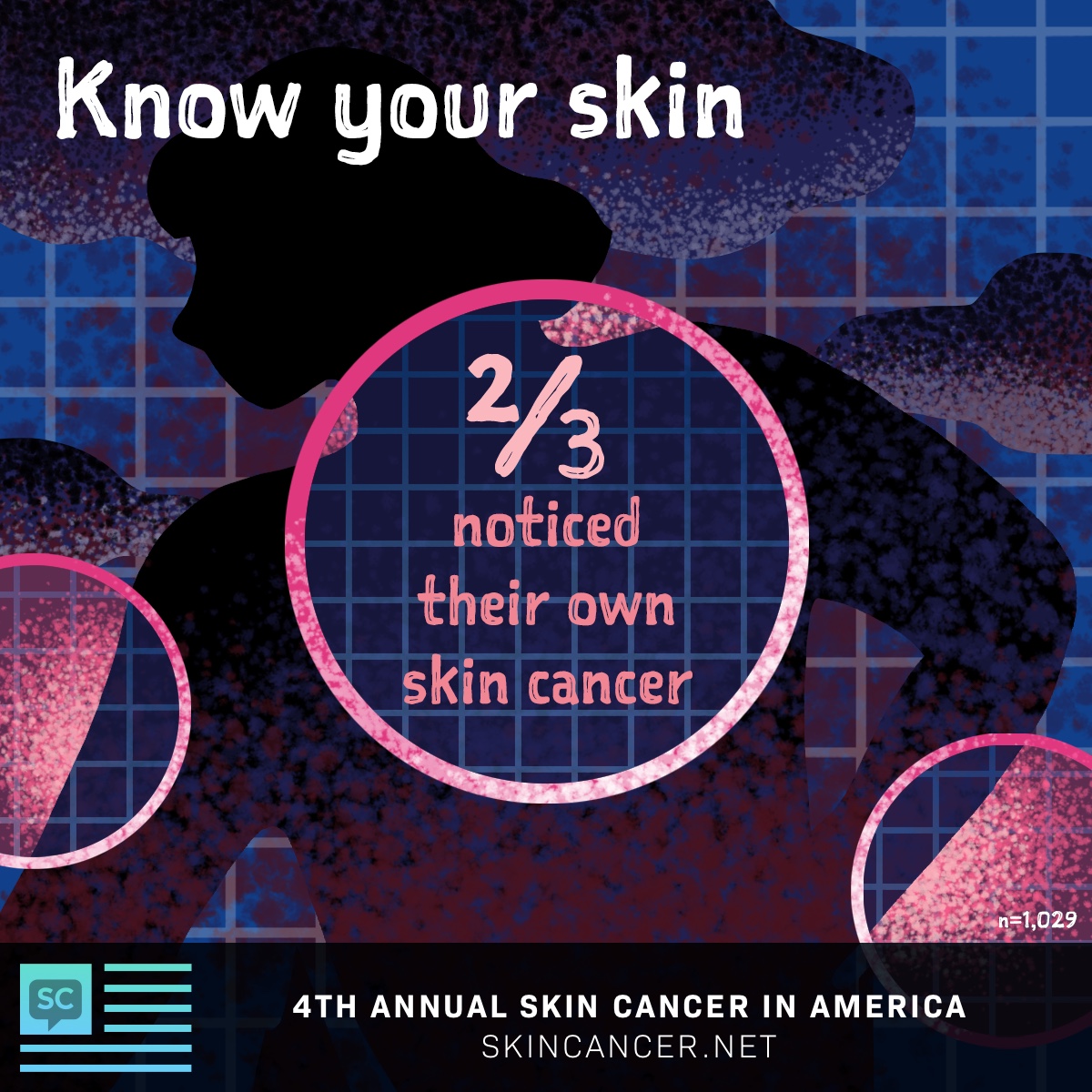 Know your skin

$\frac{2}{3}$
noticed their own skin cancer

n=1,029

SC

4TH ANNUAL SKIN CANCER IN AMERICA
SKINCANCER.NET