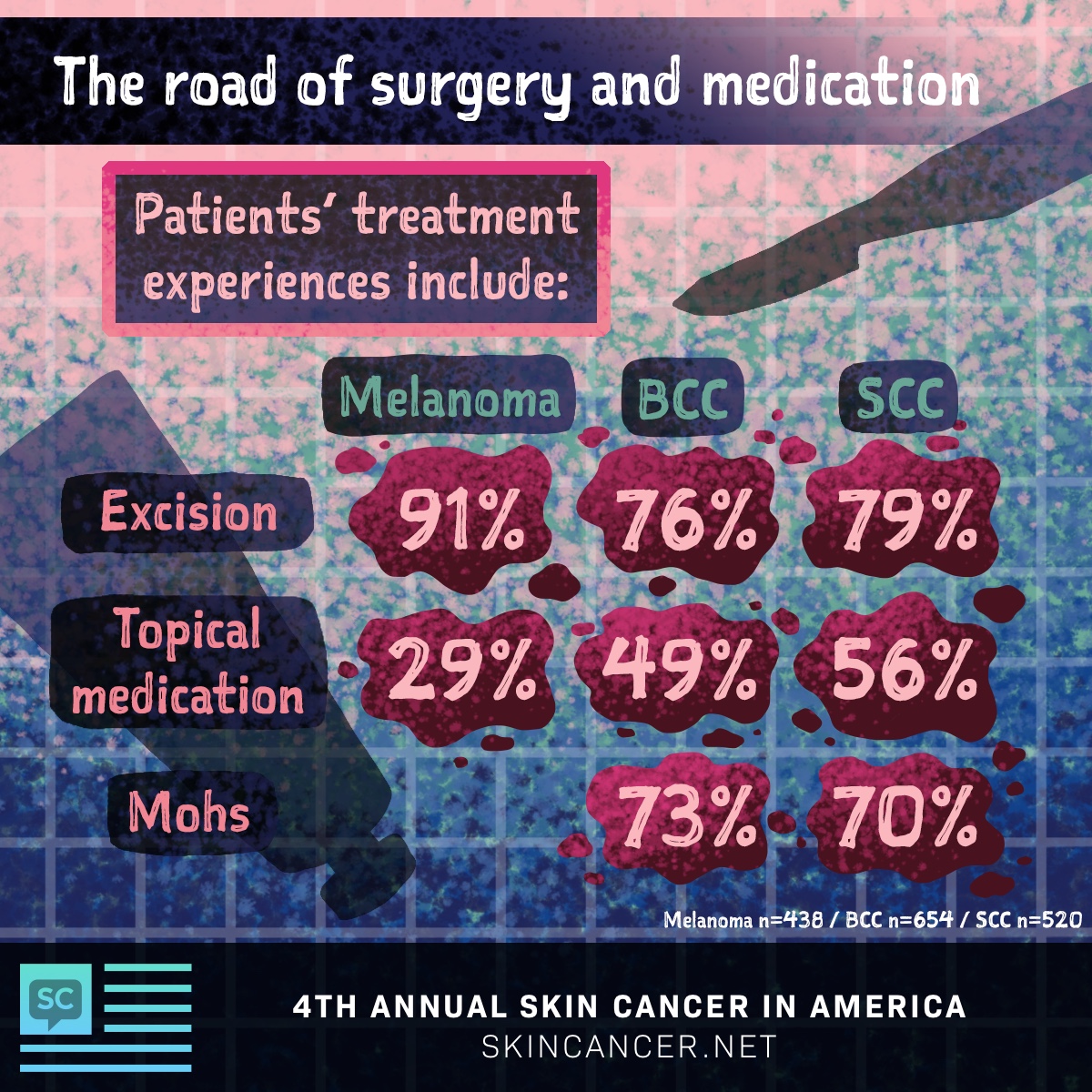 The road of surgery and medication

Patients' treatment experiences include:

| | Melanoma | BCC | SCC |
|---|---|---|---|
| Excision | 91% | 76% | 79% |
| Topical medication | 29% | 49% | 56% |
| Mohs | | 73% | 70% |

Melanoma n=438 / BCC n=654 / SCC n=520

SC

4TH ANNUAL SKIN CANCER IN AMERICA
SKINCANCER.NET