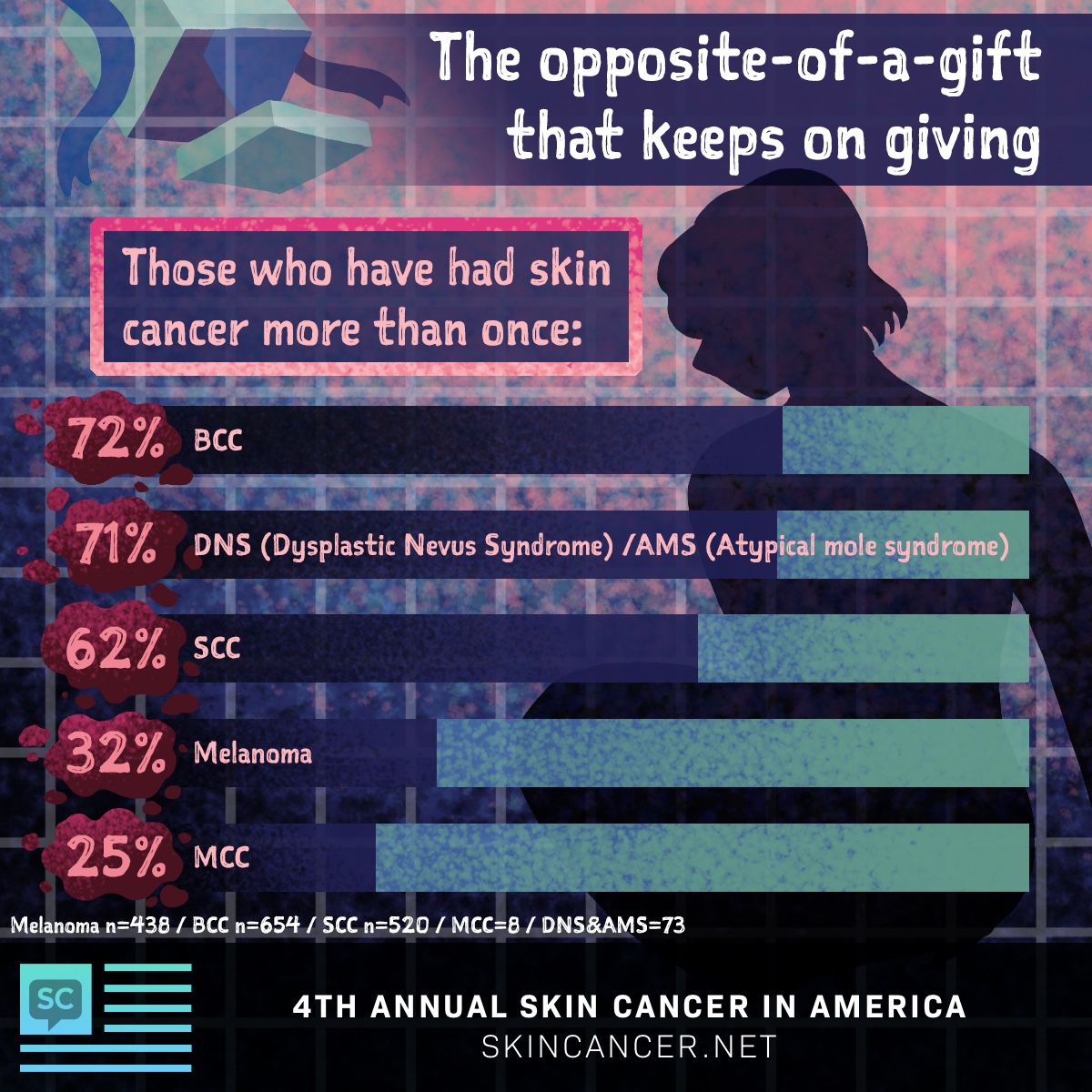 The opposite-of-a-gift that keeps on giving

Those who have had skin cancer more than once:

72% BCC

71% DNS (Dysplastic Nevus Syndrome) /AMS (Atypical mole syndrome)

62% SCC

32% Melanoma

25% MCC

Melanoma n=438 / BCC n=654 / SCC n=520 / MCC=8 / DNS&AMS=73

SC

4TH ANNUAL SKIN CANCER IN AMERICA
SKINCANCER.NET